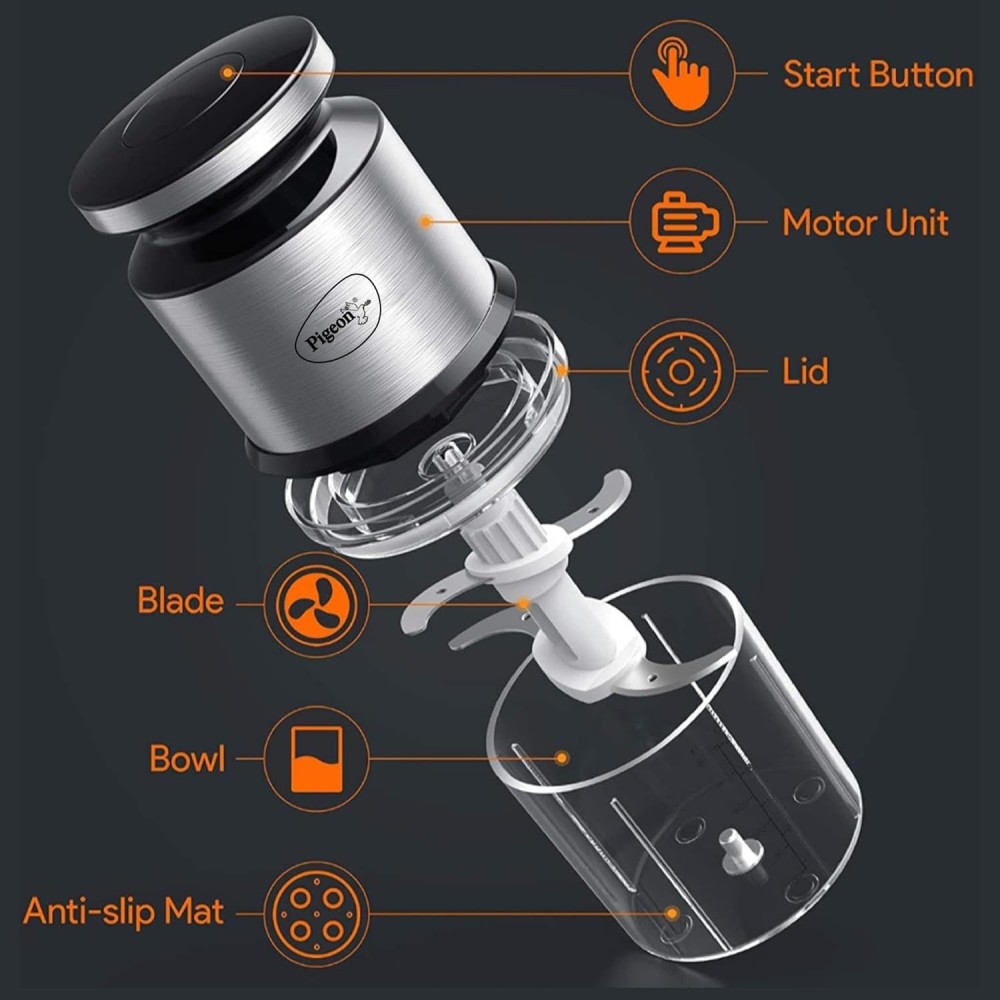 Start Button

Motor Unit

Pigeon

Lid

Blade

Bowl

Anti-slip Mat